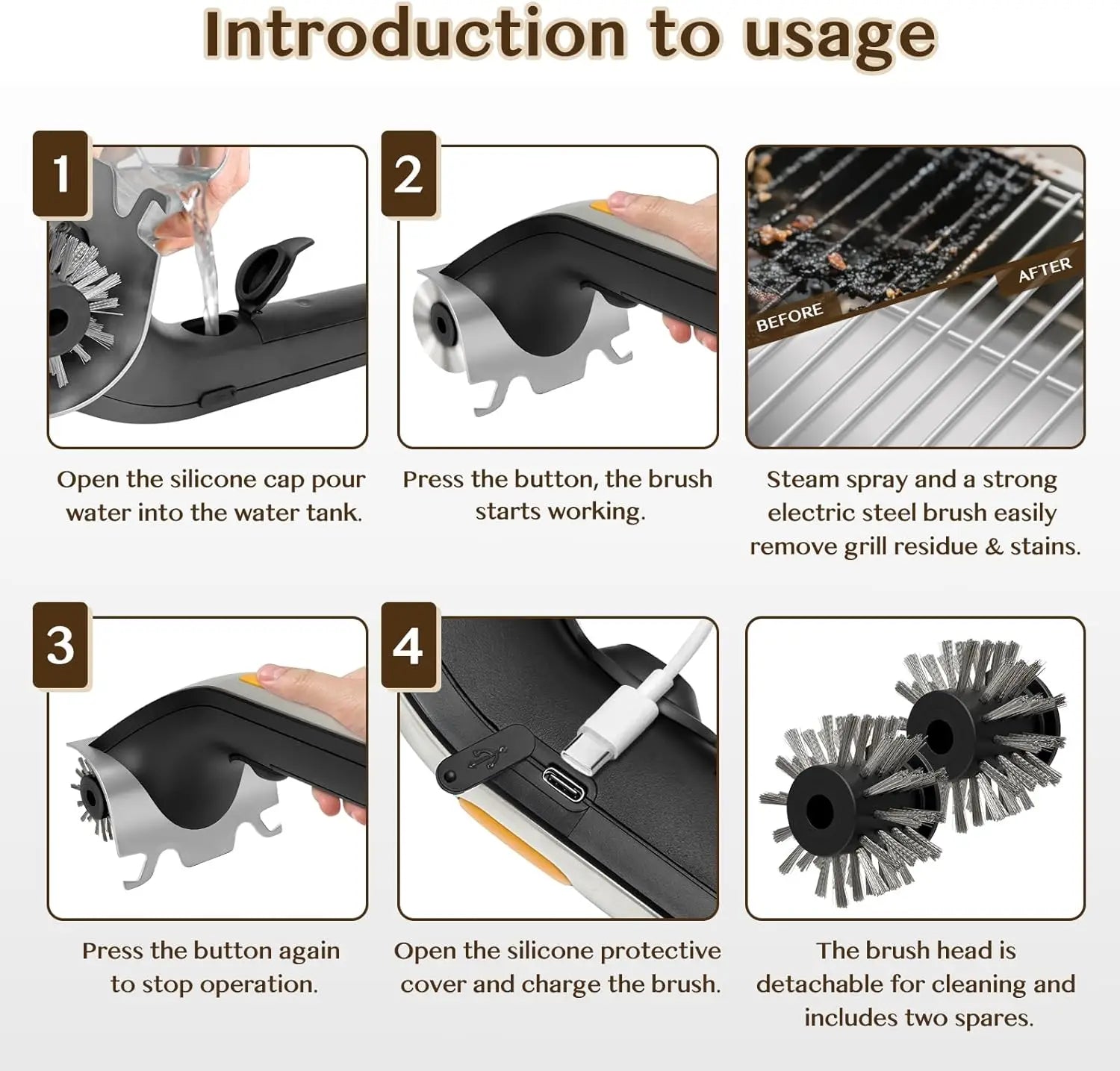 Introduction to usage

1

Open the silicone cap pour water into the water tank.

2

Press the button, the brush starts working.

BEFORE

AFTER

Steam spray and a strong electric steel brush easily remove grill residue & stains.

3

Press the button again to stop operation.

4

Open the silicone protective cover and charge the brush.

The brush head is detachable for cleaning and includes two spares.